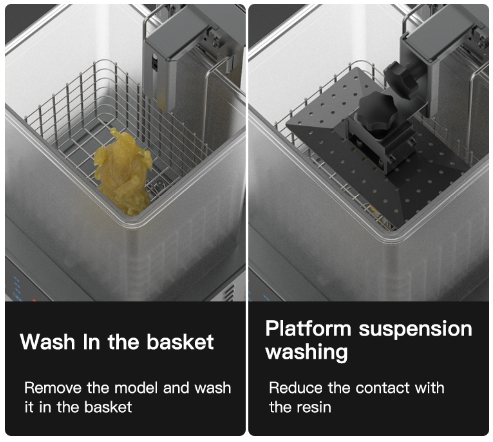 Wash In the basket

Remove the model and wash it in the basket

Platform suspension washing

Reduce the contact with the resin